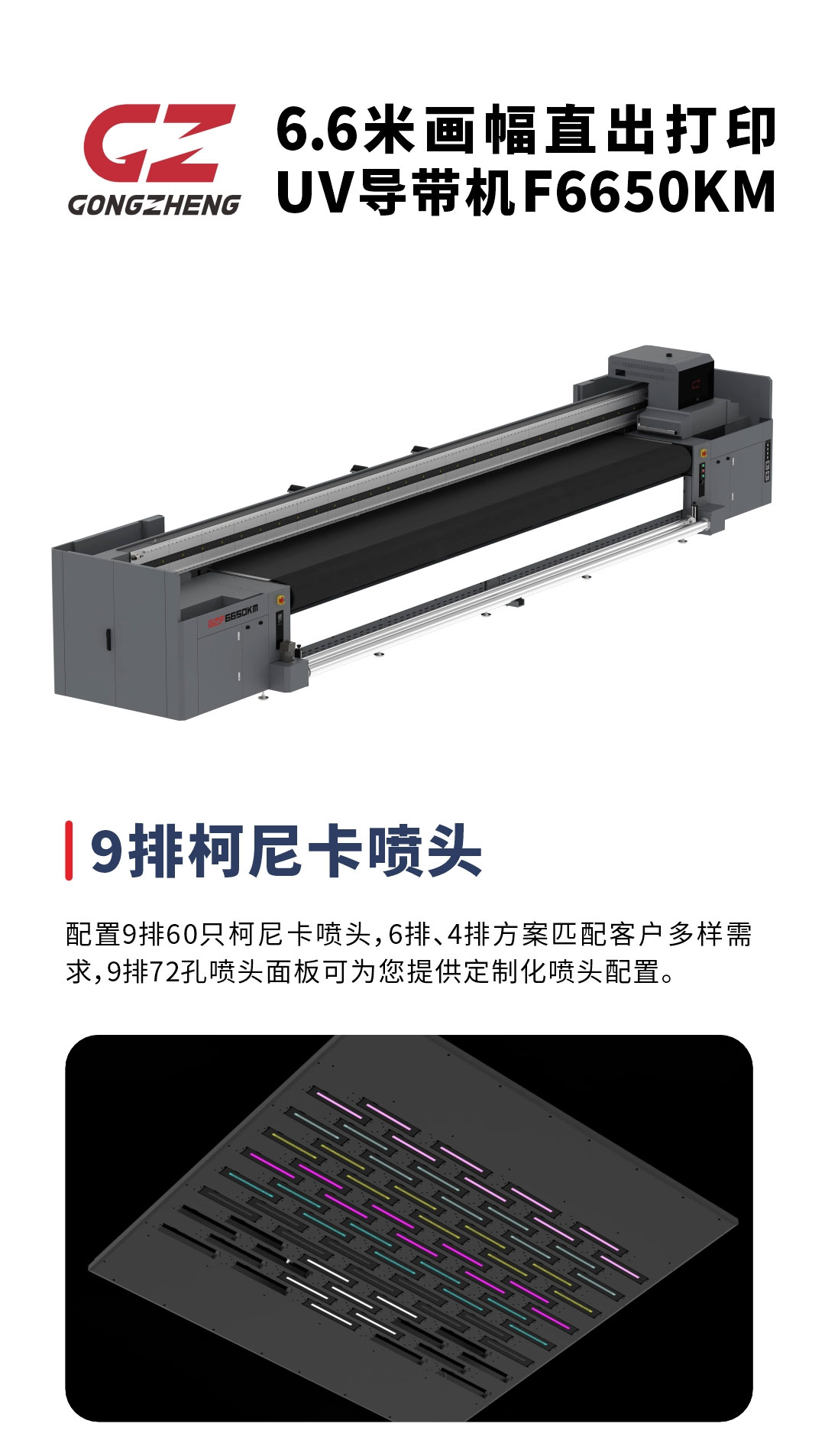 GZ
GONGZHENG

6.6米画幅直出打印
UV导带机F6650KM

GZF6650KM

9排柯尼卡喷头

配置9排60只柯尼卡喷头，6排、4排方案匹配客户多样需求，9排72孔喷头面板可为您提供定制化喷头配置。